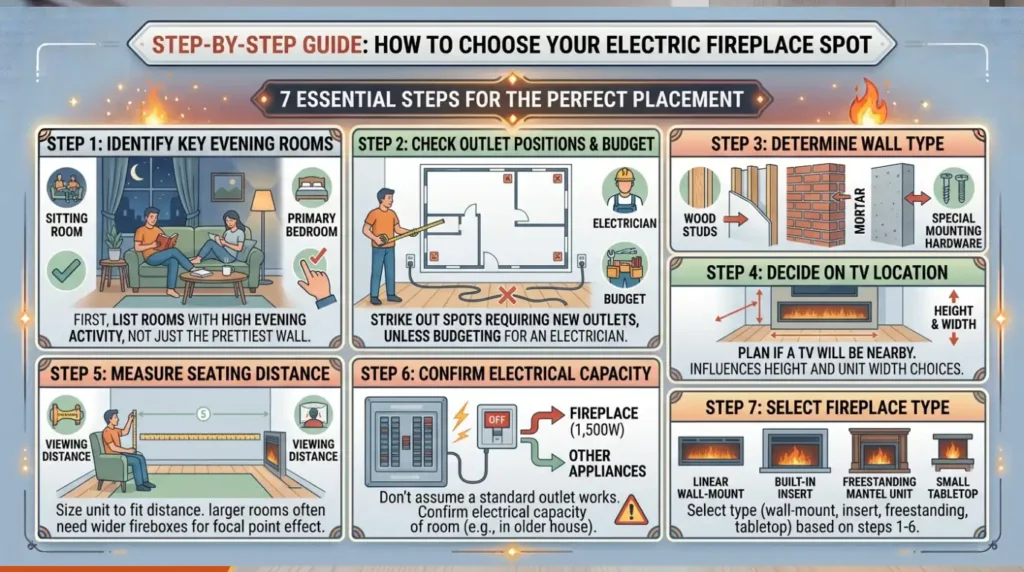 STEP-BY-STEP GUIDE: HOW TO CHOOSE YOUR ELECTRIC FIREPLACE SPOT

7 ESSENTIAL STEPS FOR THE PERFECT PLACEMENT

STEP 1: IDENTIFY KEY EVENING ROOMS

SITTING ROOM

PRIMARY BEDROOM

FIRST, LIST ROOMS WITH HIGH EVENING ACTIVITY, NOT JUST THE PRETTIEST WALL.

STEP 2: CHECK OUTLET POSITIONS & BUDGET

ELECTRICIAN

BUDGET

STRIKE OUT SPOTS REQUIRING NEW OUTLETS, UNLESS BUDGETING FOR AN ELECTRICIAN.

STEP 3: DETERMINE WALL TYPE

WOOD STUDS

MORTAR

SPECIAL MOUNTING HARDWARE

STEP 4: DECIDE ON TV LOCATION

HEIGHT & WIDTH

PLAN IF A TV WILL BE NEARBY. INFLUENCES HEIGHT AND UNIT WIDTH CHOICES.

STEP 5: MEASURE SEATING DISTANCE

VIEWING DISTANCE

5

VIEWING DISTANCE

Size unit to fit distance. larger rooms often need wider fireboxes for focal point effect.

STEP 6: CONFIRM ELECTRICAL CAPACITY

OFF

FIREPLACE (1,500W)

OTHER APPLIANCES

Don't assume a standard outlet works. Confirm electrical capacity of room (e.g., in older house).

STEP 7: SELECT FIREPLACE TYPE

LINEAR WALL-MOUNT

BUILT-IN INSERT

FREESTANDING MANTEL UNIT

SMALL TABLETOP

Select type (wall-mount, insert, freestanding, tabletop) based on steps 1-6.