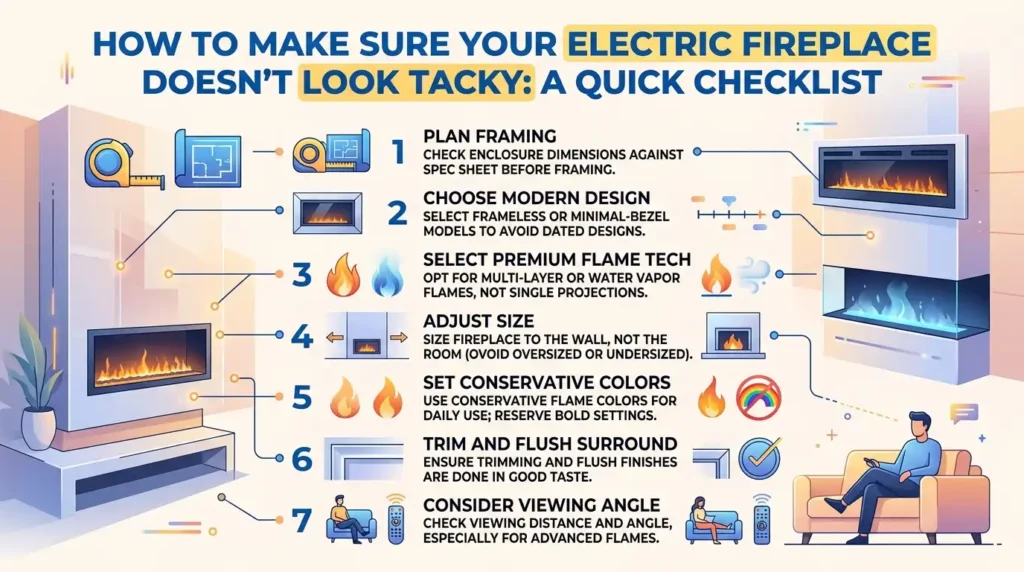 HOW TO MAKE SURE YOUR ELECTRIC FIREPLACE DOESN'T LOOK TACKY: A QUICK CHECKLIST

1 PLAN FRAMING
CHECK ENCLOSURE DIMENSIONS AGAINST SPEC SHEET BEFORE FRAMING.

2 CHOOSE MODERN DESIGN
SELECT FRAMELESS OR MINIMAL-BEZEL MODELS TO AVOID DATED DESIGNS.

3 SELECT PREMIUM FLAME TECH
OPT FOR MULTI-LAYER OR WATER VAPOR FLAMES, NOT SINGLE PROJECTIONS.

4 ADJUST SIZE
SIZE FIREPLACE TO THE WALL, NOT THE ROOM (OVOID OVERSIZED OR UNDERSIZED).

5 SET CONSERVATIVE COLORS
USE CONSERVATIVE FLAME COLORS FOR DAILY USE; RESERVE BOLD SETTINGS.

6 TRIM AND FLUSH SURROUND
ENSURE TRIMMING AND FLUSH FINISHES ARE DONE IN GOOD TASTE.

7 CONSIDER VIEWING ANGLE
CHECK VIEWING DISTANCE AND ANGLE, ESPECIALLY FOR ADVANCED FLAMES.